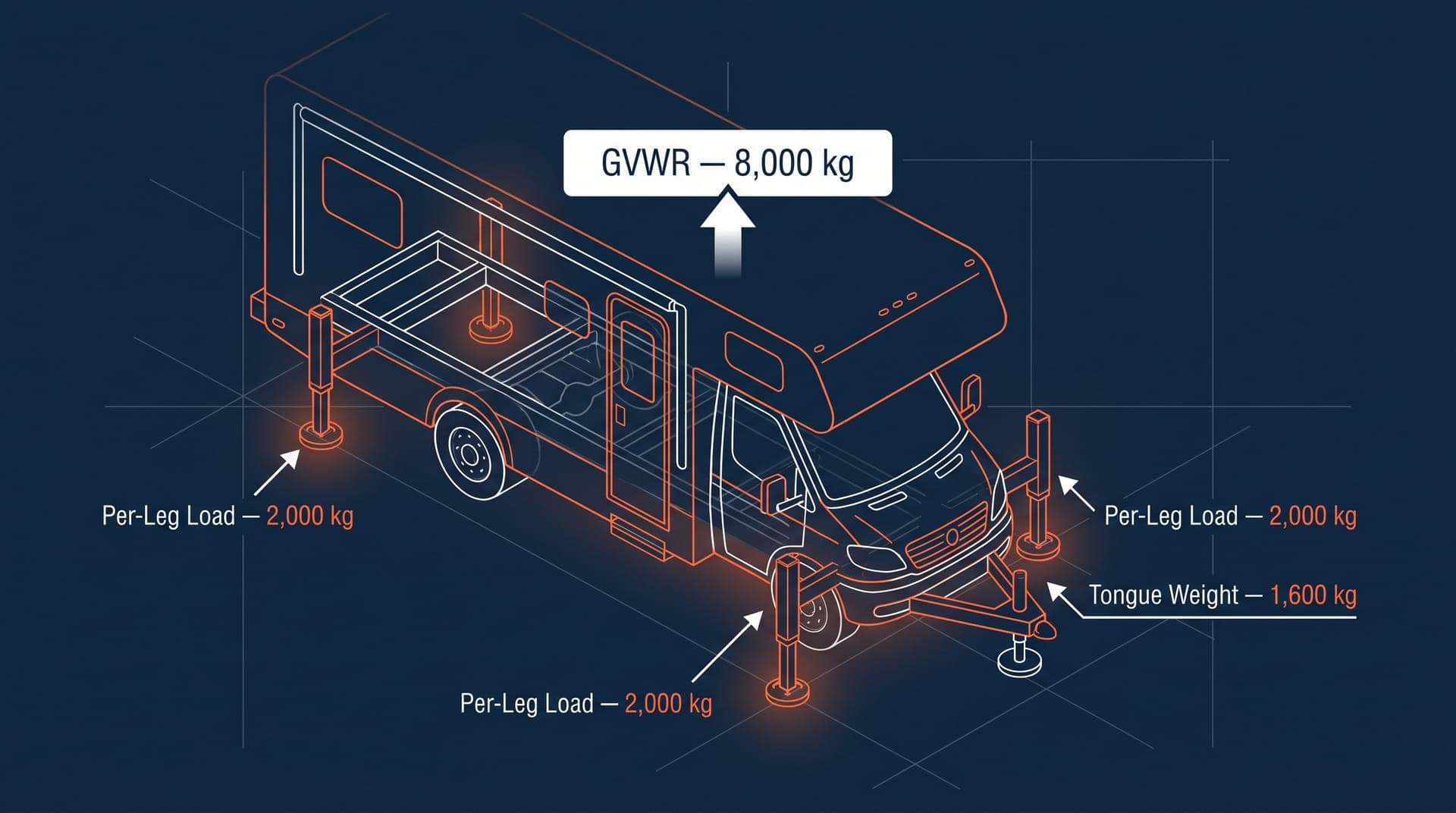 GVWR — 8,000 kg

Per-Leg Load — 2,000 kg

Per-Leg Load — 2,000 kg

Tongue Weight — 1,600 kg

Per-Leg Load — 2,000 kg